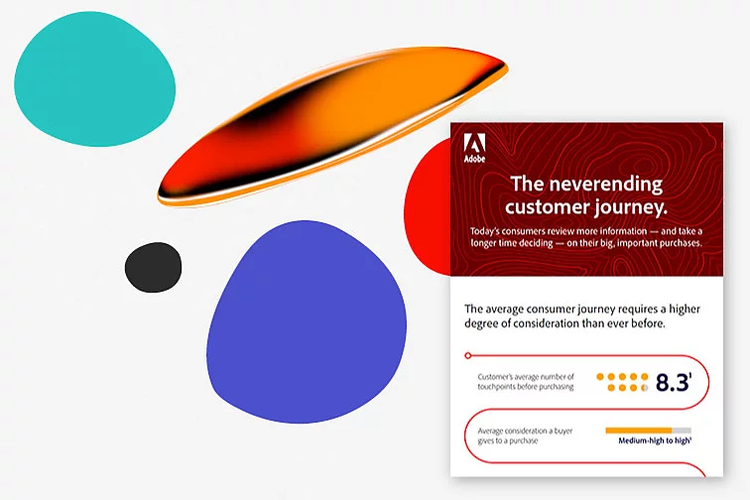 Adobe

The neverending customer journey.

Today's consumers review more information — and take a longer time deciding — on their big, important purchases.

The average consumer journey requires a higher degree of consideration than ever before.

Customer's average number of touchpoints before purchasing

$8.3^1$

Average consideration a buyer gives to a purchase

Medium-high to high$^1$