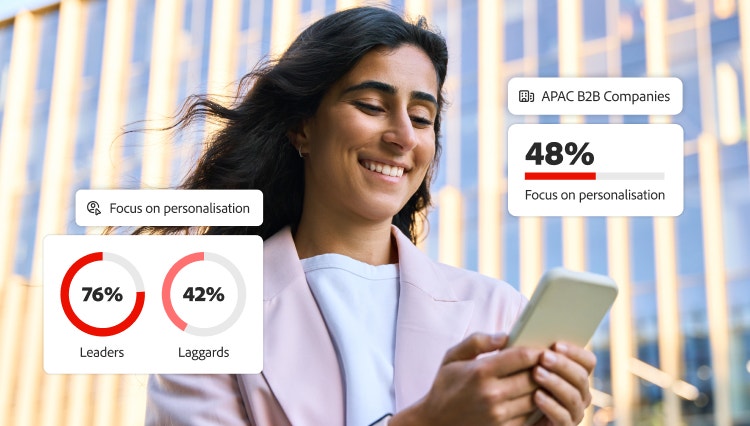 APAC B2B Companies

48%
Focus on personalisation

Focus on personalisation

76%
Leaders

42%
Laggards