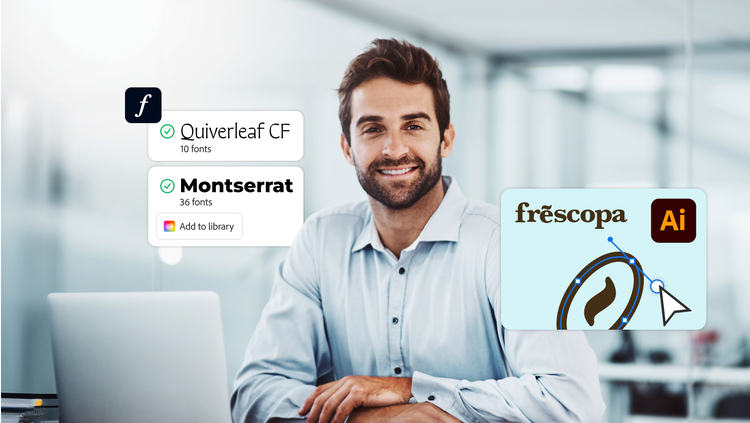 f

Quiverleaf CF
10 fonts

Montserrat
36 fonts

Add to library

frēscopa

Ai