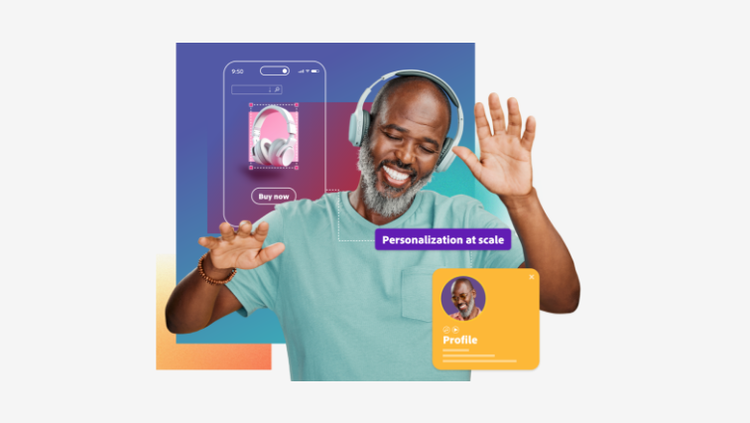 9:50

Buy now

Personalization at scale

Profile