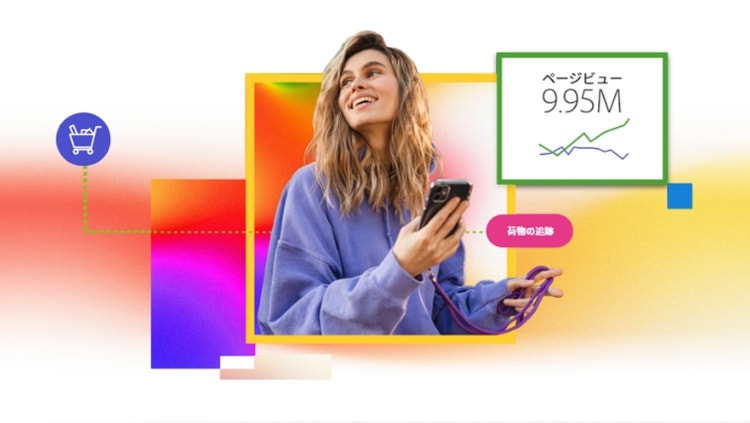 ページビュー
9.95M

荷物の追跡