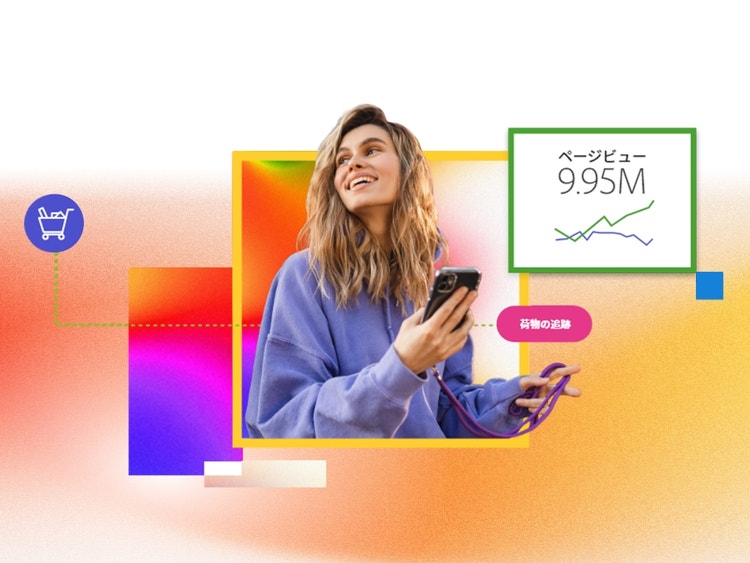 ページビュー
9.95M

荷物の追跡