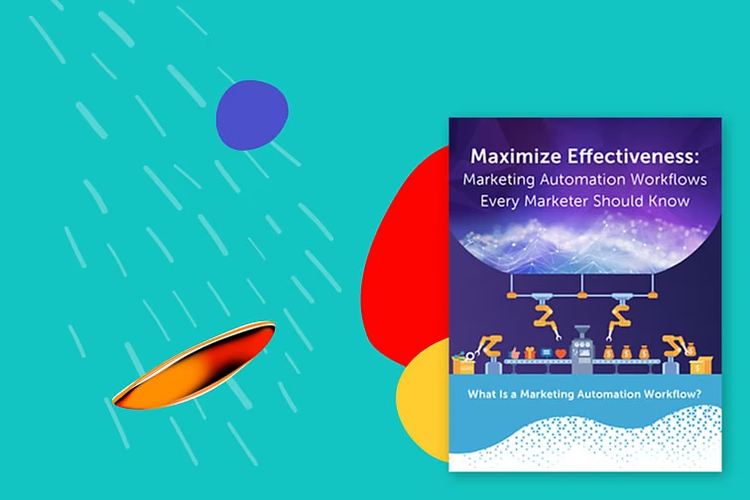 Maximize Effectiveness:
Marketing Automation Workflows Every Marketer Should Know

What Is a Marketing Automation Workflow?