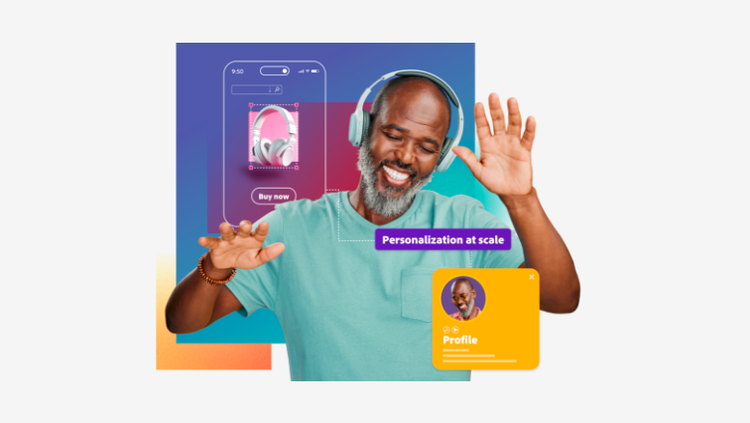 9:50

Buy now

Personalization at scale

Profile