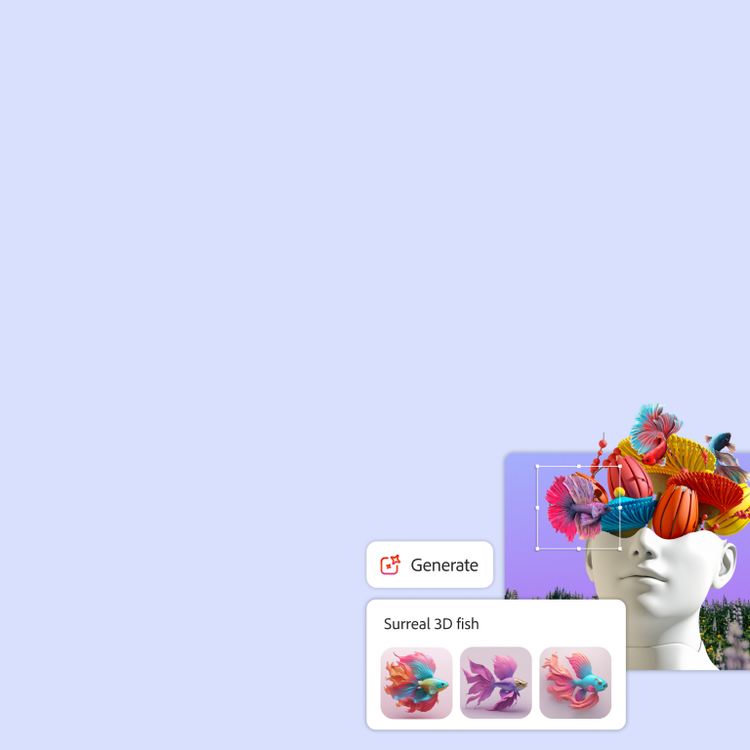 Generate

Surreal 3D fish