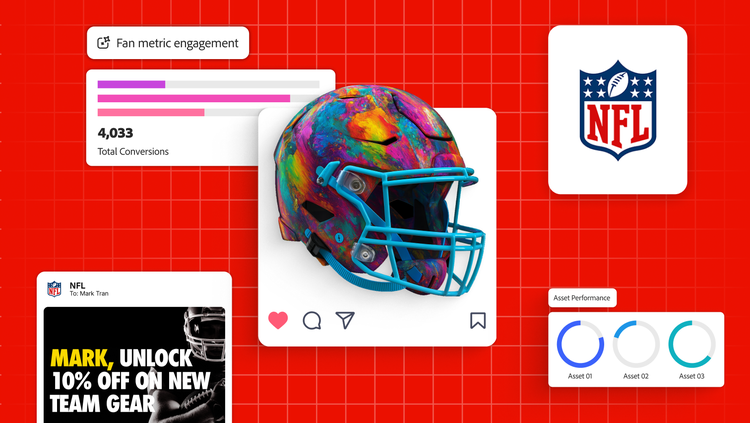 Fan metric engagement

4,033
Total Conversions

NFL

NFL
To: Mark Tran

MARK, UNLOCK 10% OFF ON NEW TEAM GEAR

Asset Performance

Asset 01
Asset 02
Asset 03