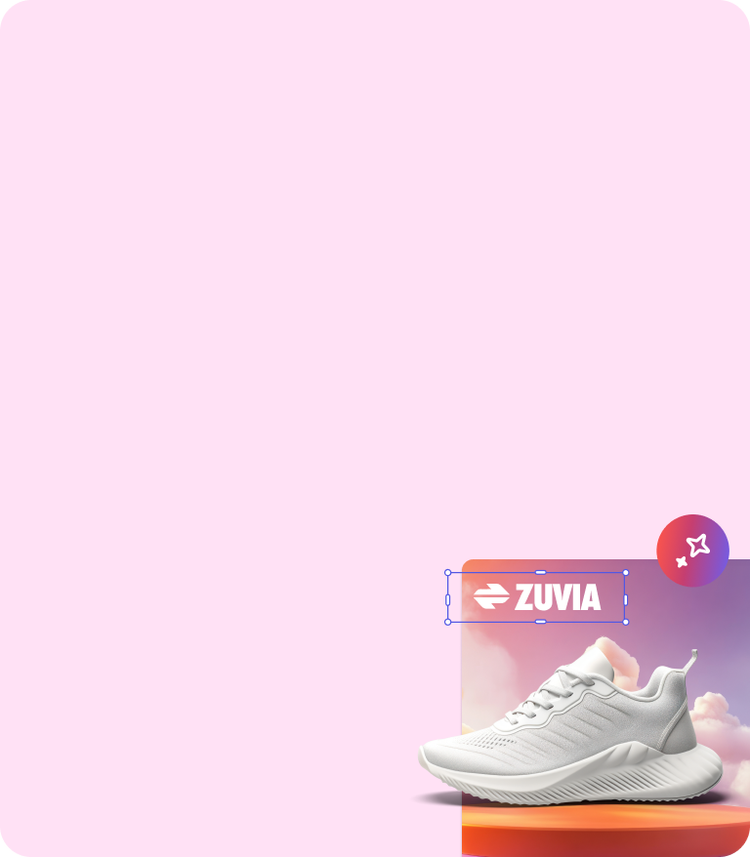 ZUVIA