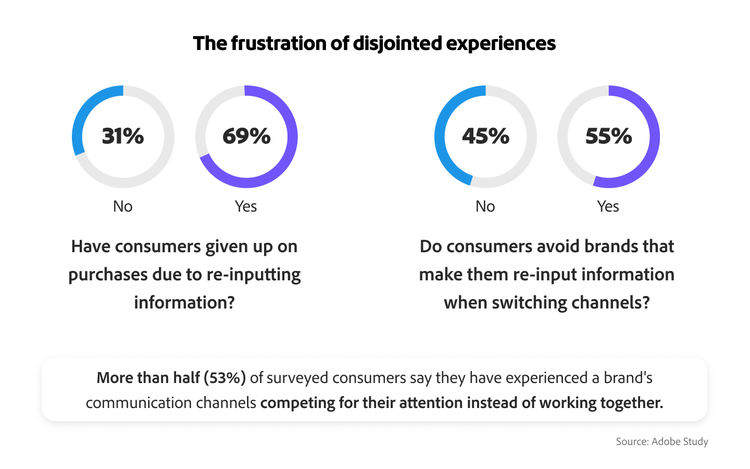 The frustration of disjointed experiences

31%
No

69%
Yes

Have consumers given up on purchases due to re-inputting information?

45%
No

55%
Yes

Do consumers avoid brands that make them re-input information when switching channels?

More than half (53%) of surveyed consumers say they have experienced a brand's communication channels competing for their attention instead of working together.

Source: Adobe Study