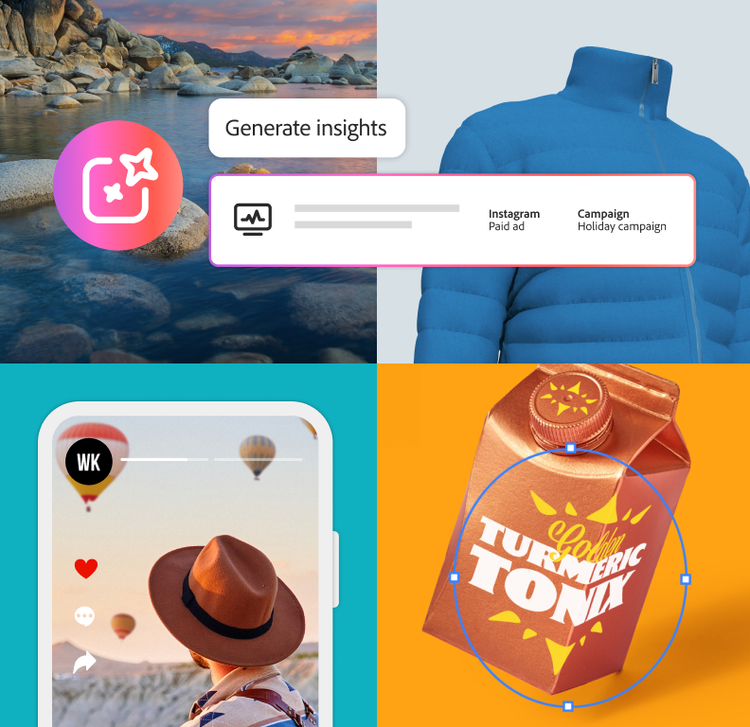 Generate insights

Instagram
Paid ad

Campaign
Holiday campaign

WK

Golden
TURMERIC
TONIX